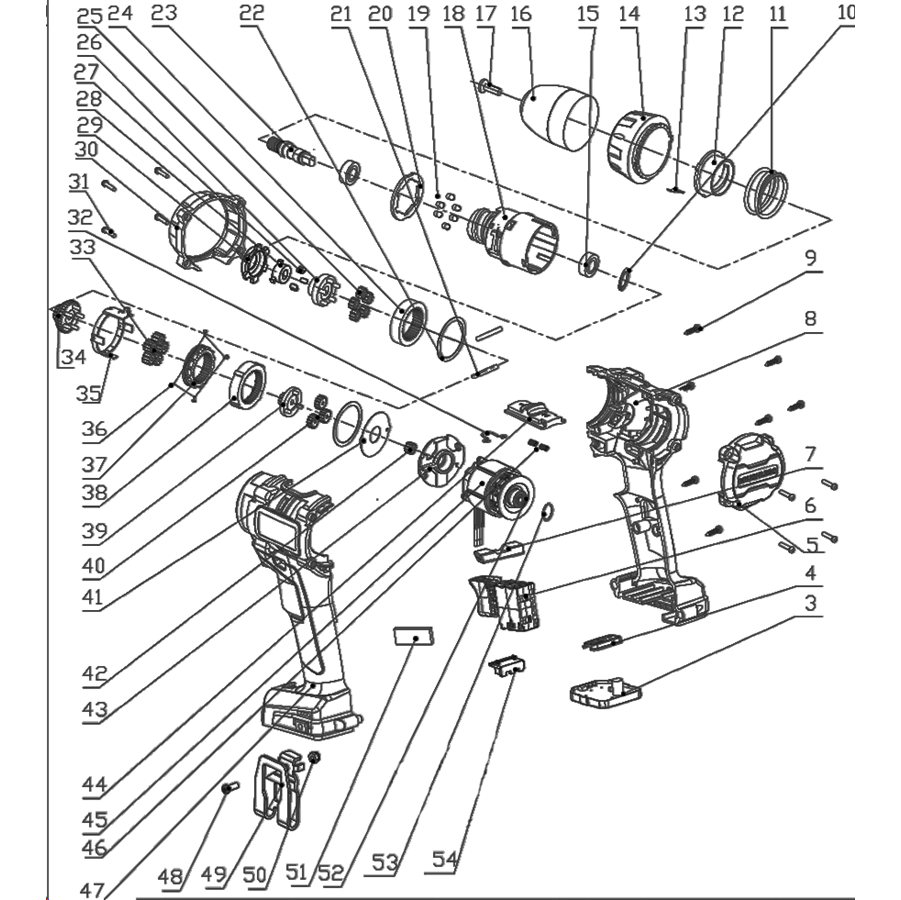 25 24 23 22 21 20 19 18 17 16 15 14 13 12 11 10
26
27
28
29
30
31
32
33
34
35
36
37
38
39
40
41
42
43
44
45
46
47
9
8
7
6
5
4
3
48 49 50 51 52 53 54