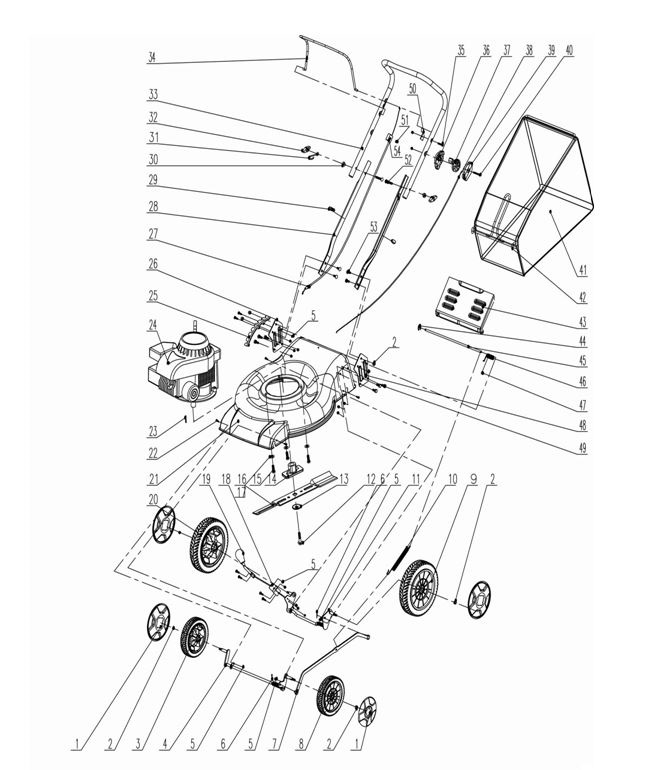 34
33
32
31
30
29
28
27
26
25
24
23
22
21
20
19
18
17
16
15
14
13
12
6
5
11
10
9
2
35
36
37
38
39
40
50
51
54
52
53
5
2
41
42
43
44
45
46
47
48
49
5
1
2
3
4
5
6
5
7
8
2
1