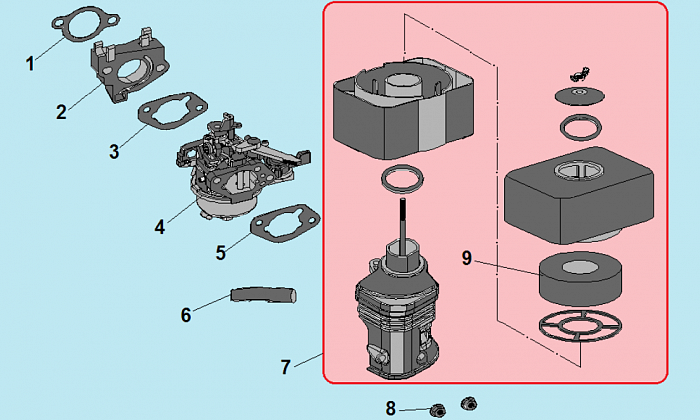 1
2
3
4
5
6
7
8
9