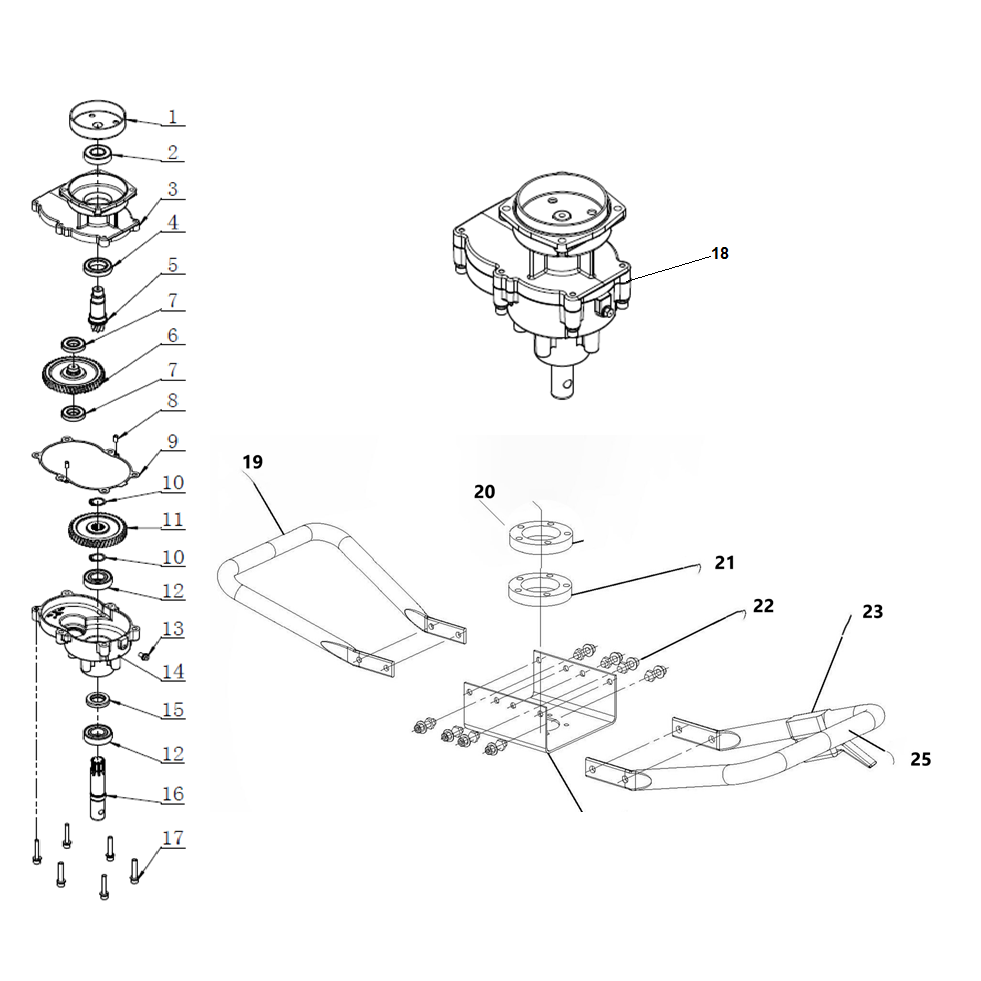 1
2
3
4
5
7
6
7
8
9
10
11
10
12
13
14
15
12
16
17
18
19
20
21
22
23
25